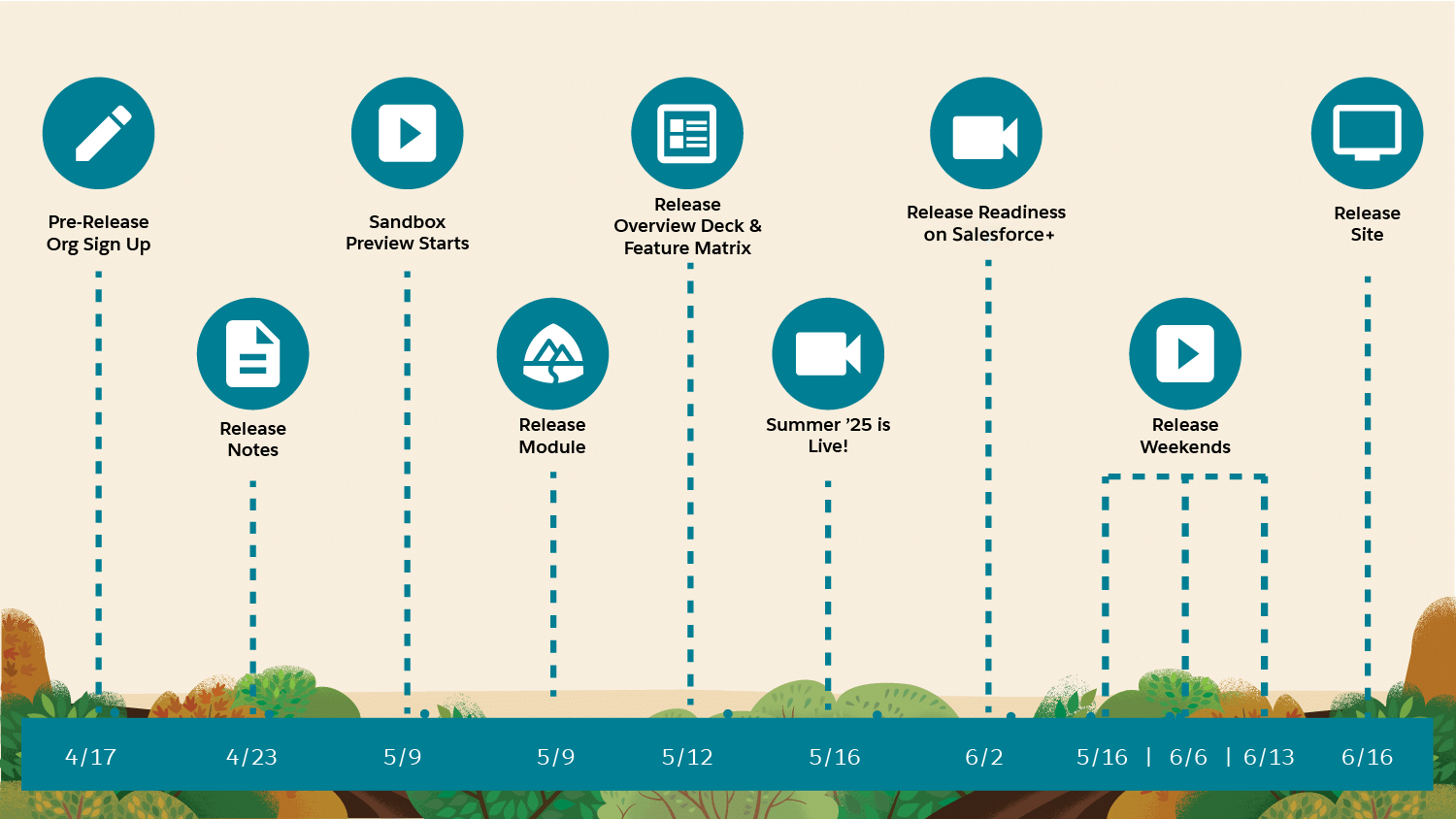 Pre-Release Org Sign Up

Release Notes

Sandbox Preview Starts

Release Module

Release Overview Deck & Feature Matrix

Summer '25 is Live!

Release Readiness on Salesforce+

Release Weekends

Release Site

4/17 4/23 5/9 5/9 5/12 5/16 6/2 5/16 | 6/6 | 6/13 6/16